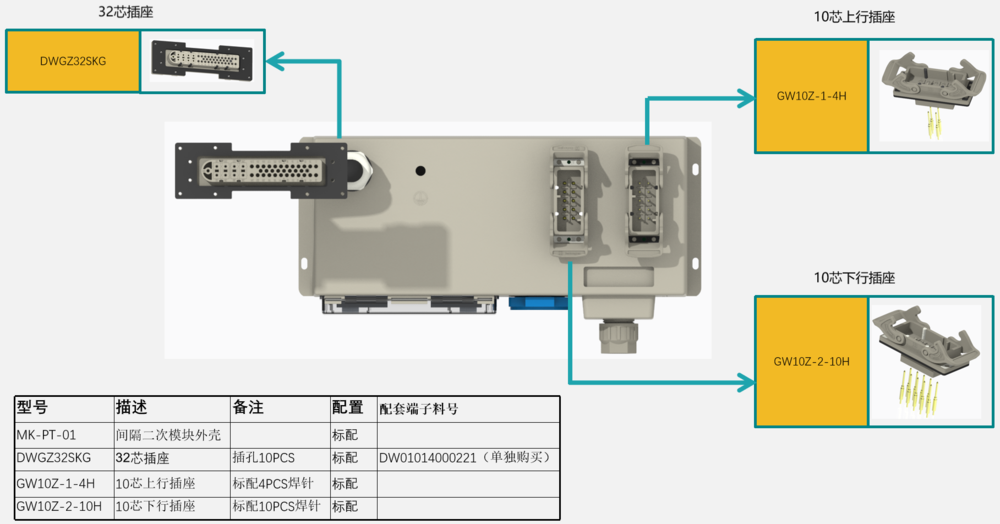 32芯插座

DWGZ32SKG

10芯上行插座

GW10Z-1-4H

10芯下行插座

GW10Z-2-10H

| 型号 | 描述 | 备注 | 配置 | 配套端子料号 |
|---|---|---|---|---|
| MK-PT-01 | 间隔二次模块外壳 | | 标配 | |
| DWGZ32SKG | 32芯插座 | 插孔10PCS | 标配 | DW01014000221（单独购买） |
| GW10Z-1-4H | 10芯上行插座 | 标配4PCS焊针 | 标配 | |
| GW10Z-2-10H | 10芯下行插座 | 标配10PCS焊针 | 标配 | |